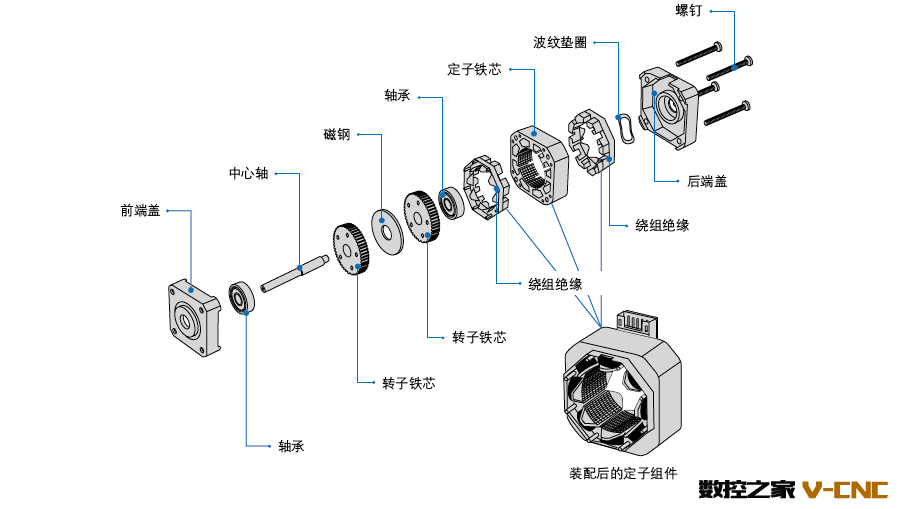 螺钉

波纹垫圈

定子铁芯

轴承

磁钢

中心轴

前端盖

后端盖

绕组绝缘

绕组绝缘

转子铁芯

转子铁芯

轴承

装配后的定子组件

数控之家 V-CNC